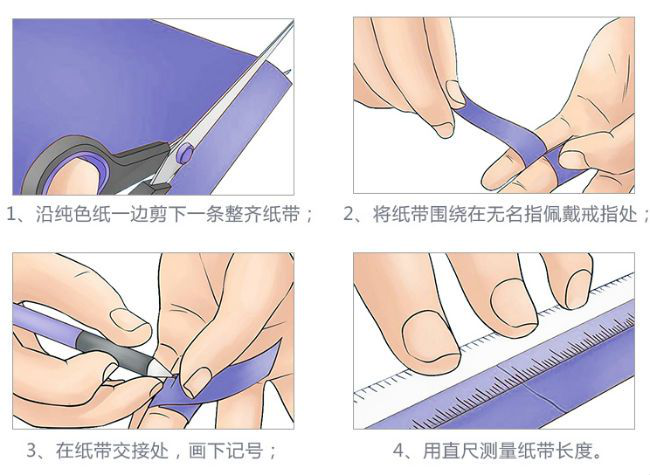 1、沿纯色纸一边剪下一条整齐纸带；

2、将纸带围绕在无名指佩戴戒指处；

3、在纸带交接处，画下记号；

4、用直尺测量纸带长度。